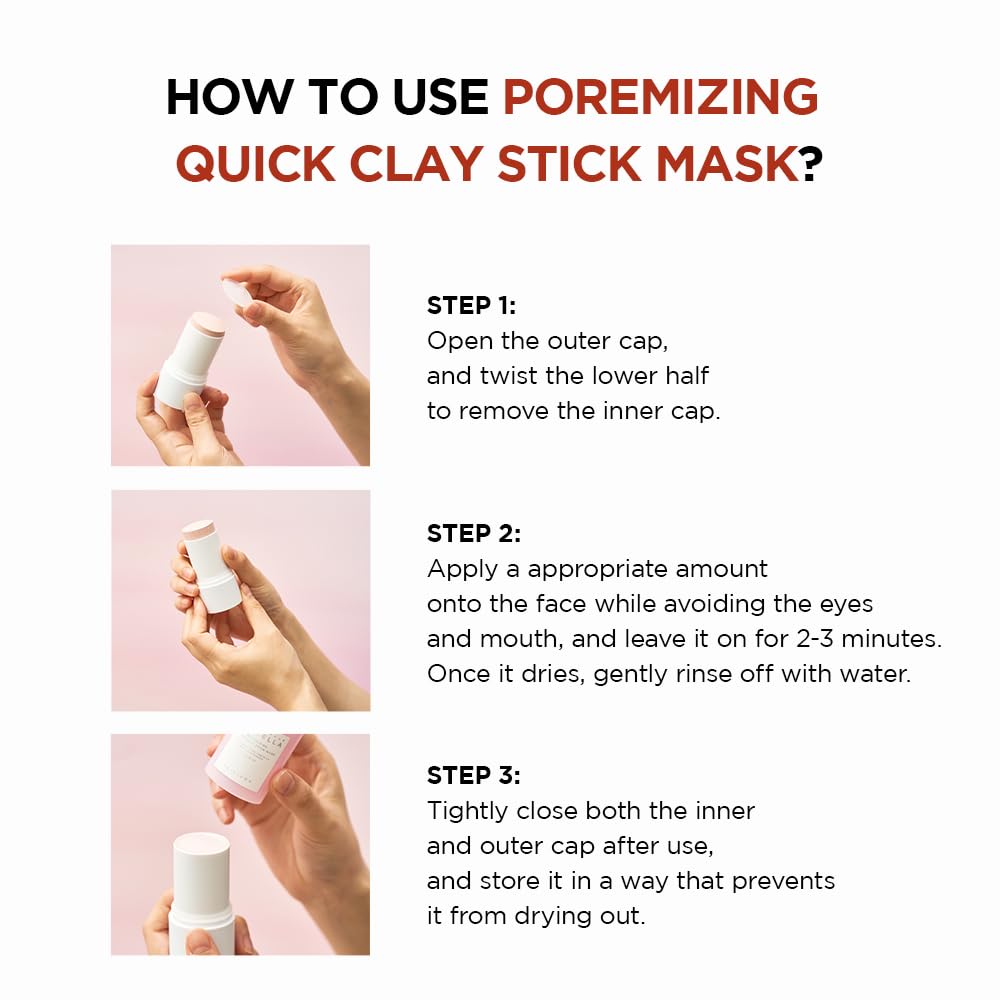 HOW TO USE POREMIZING QUICK CLAY STICK MASK?

STEP 1:
Open the outer cap, and twist the lower half to remove the inner cap.

STEP 2:
Apply a appropriate amount onto the face while avoiding the eyes and mouth, and leave it on for 2-3 minutes. Once it dries, gently rinse off with water.

STEP 3:
Tightly close both the inner and outer cap after use, and store it in a way that prevents it from drying out.