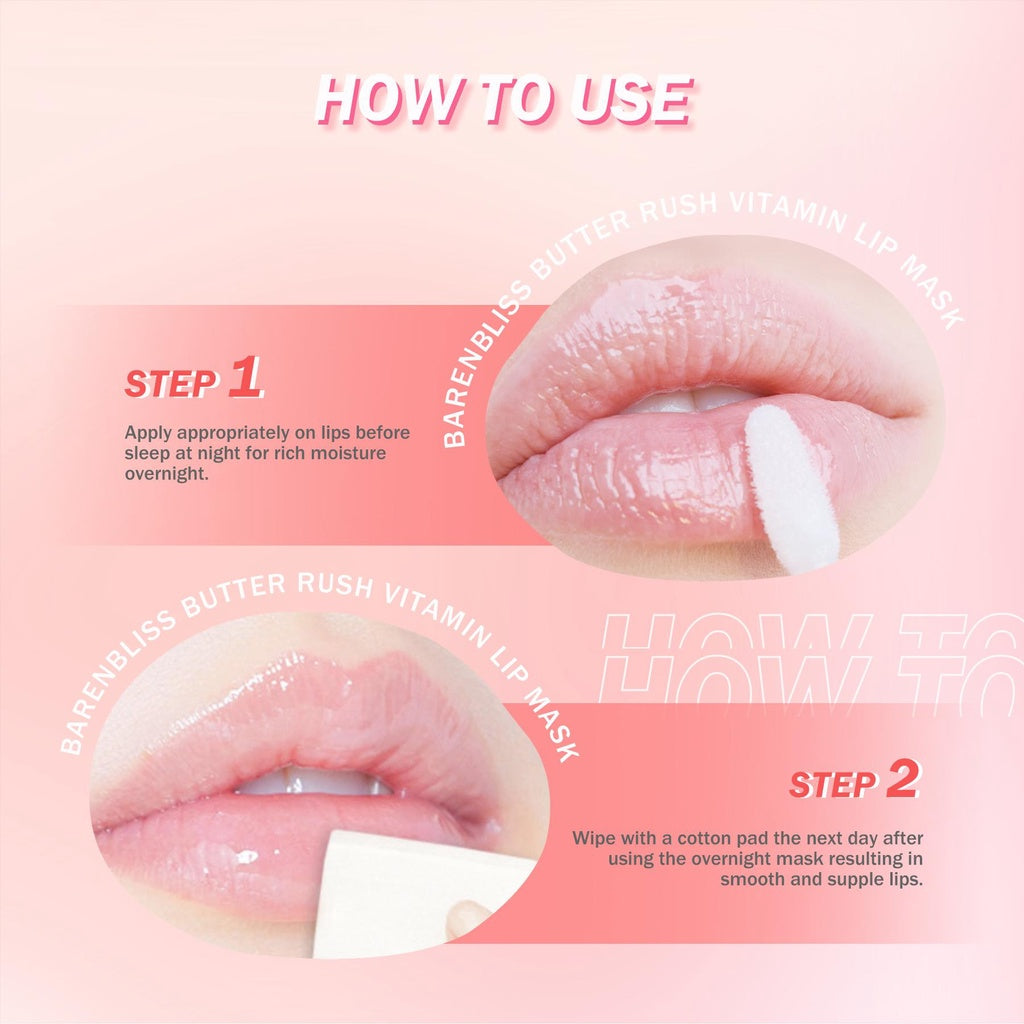 HOW TO USE

BARENBLISS BUTTER RUSH VITAMIN LIP MASK

STEP 1

Apply appropriately on lips before sleep at night for rich moisture overnight.

BARENBLISS BUTTER RUSH VITAMIN LIP MASK

HOW TO

STEP 2

Wipe with a cotton pad the next day after using the overnight mask resulting in smooth and supple lips.