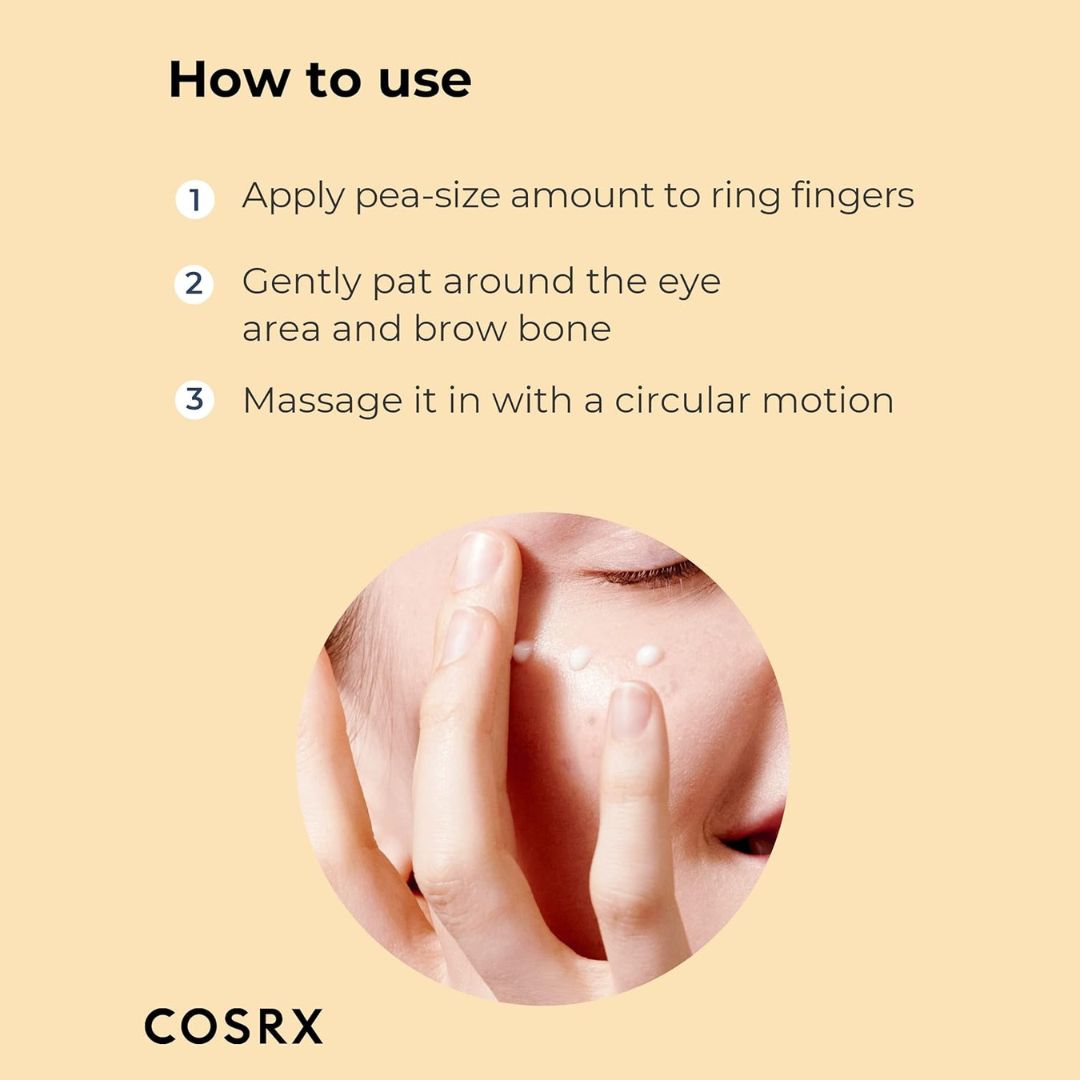 How to use

1 Apply pea-size amount to ring fingers

2 Gently pat around the eye area and brow bone

3 Massage it in with a circular motion

COSRX