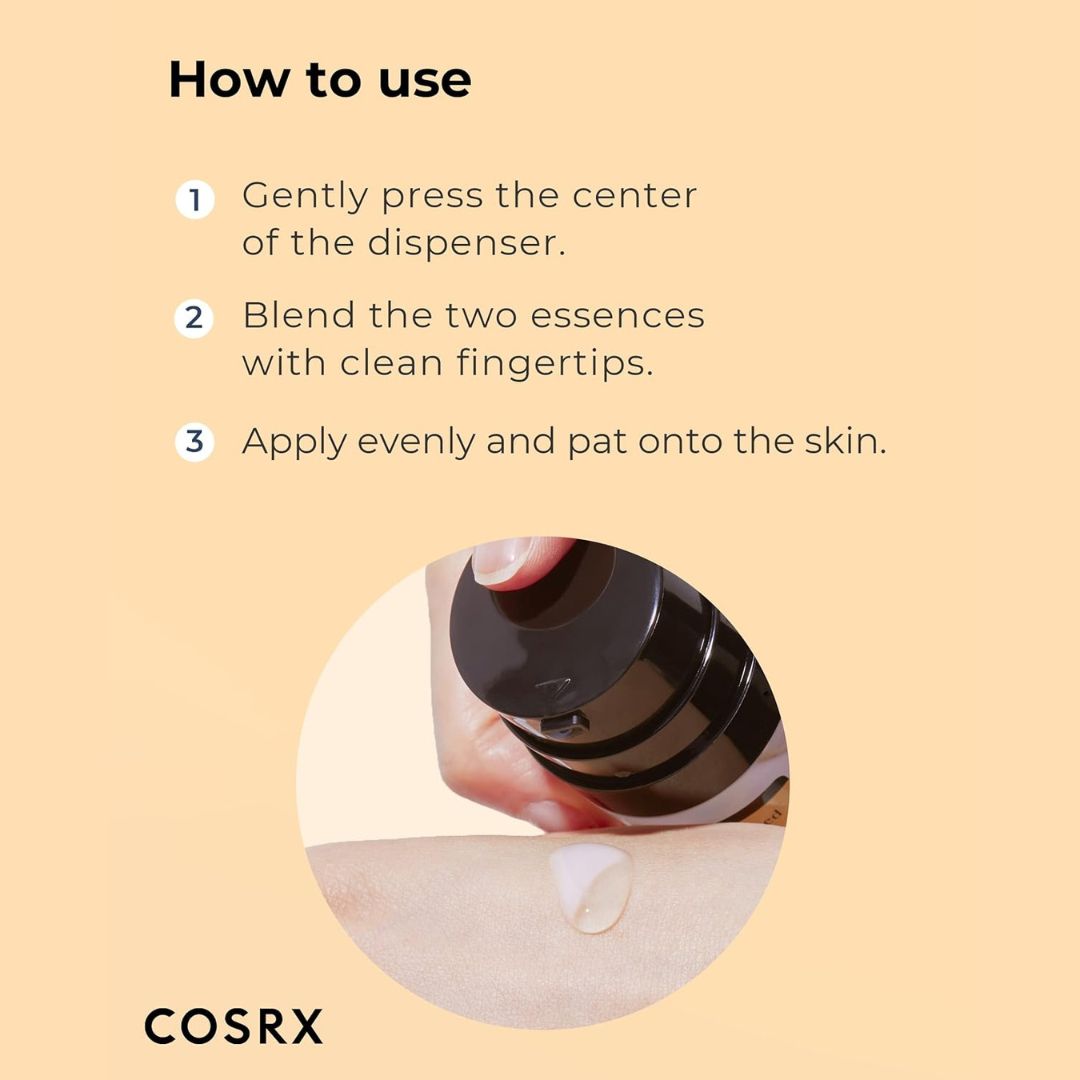 How to use

1 Gently press the center of the dispenser.

2 Blend the two essences with clean fingertips.

3 Apply evenly and pat onto the skin.

COSRX