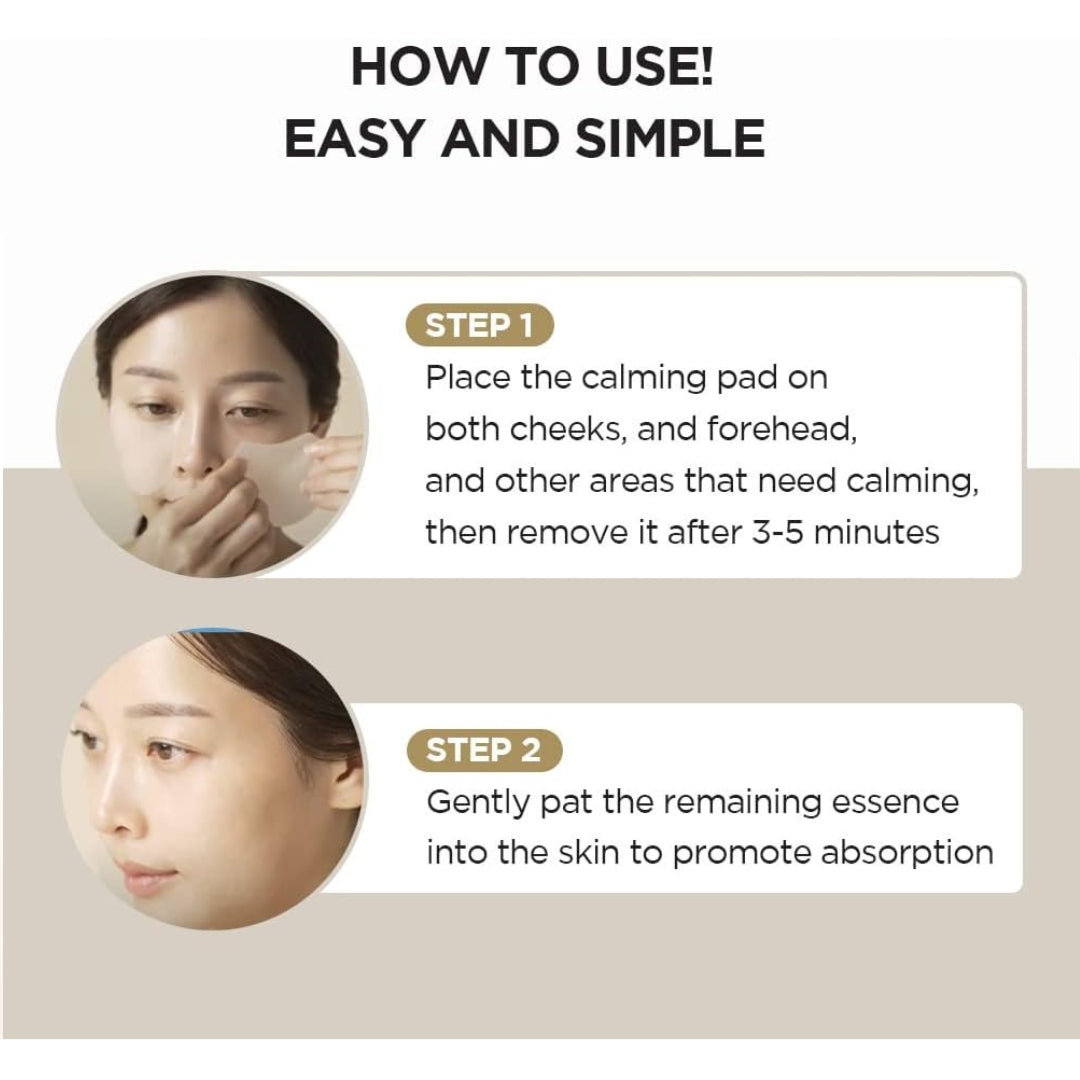 HOW TO USE!
EASY AND SIMPLE

STEP 1
Place the calming pad on both cheeks, and forehead, and other areas that need calming, then remove it after 3-5 minutes

STEP 2
Gently pat the remaining essence into the skin to promote absorption