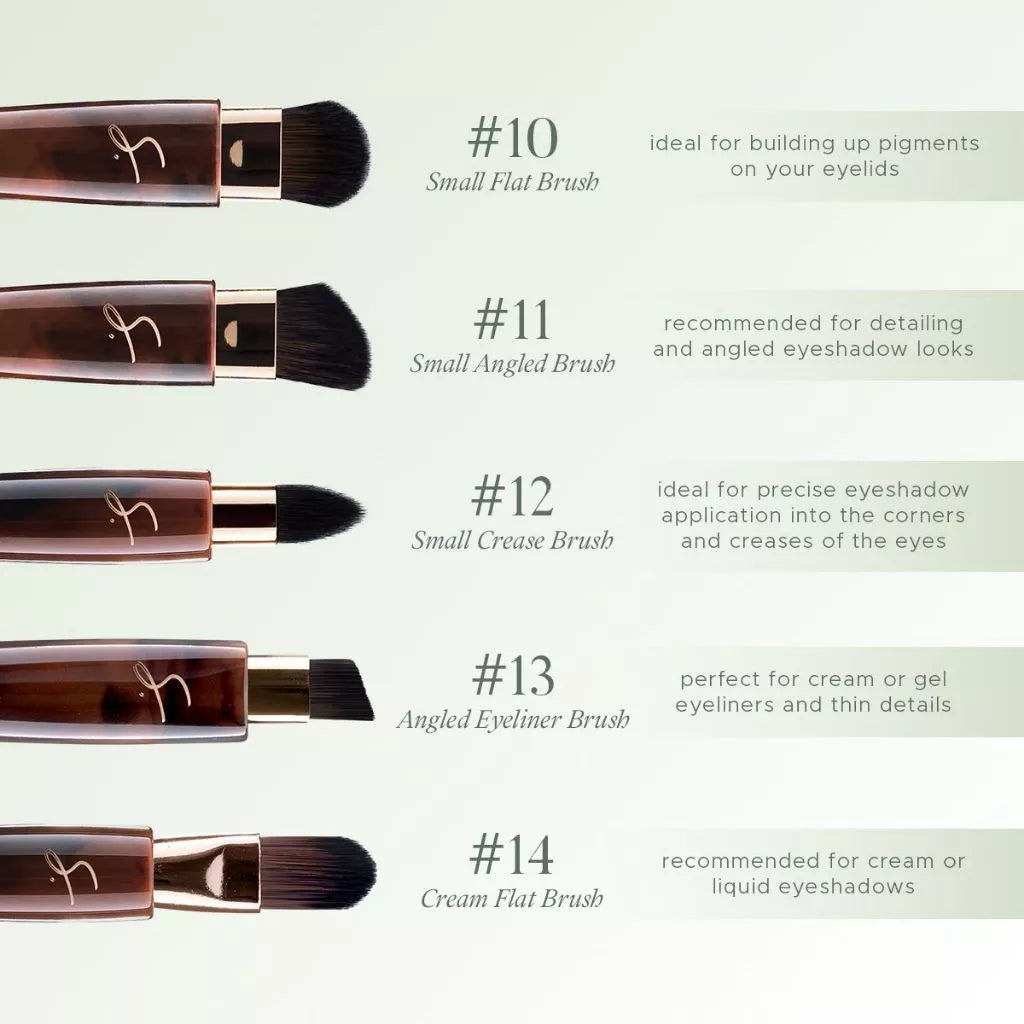 #10
Small Flat Brush

ideal for building up pigments on your eyelids

#11
Small Angled Brush

recommended for detailing and angled eyeshadow looks

#12
Small Crease Brush

ideal for precise eyeshadow application into the corners and creases of the eyes

#13
Angled Eyeliner Brush

perfect for cream or gel eyeliners and thin details

#14
Cream Flat Brush

recommended for cream or liquid eyeshadows