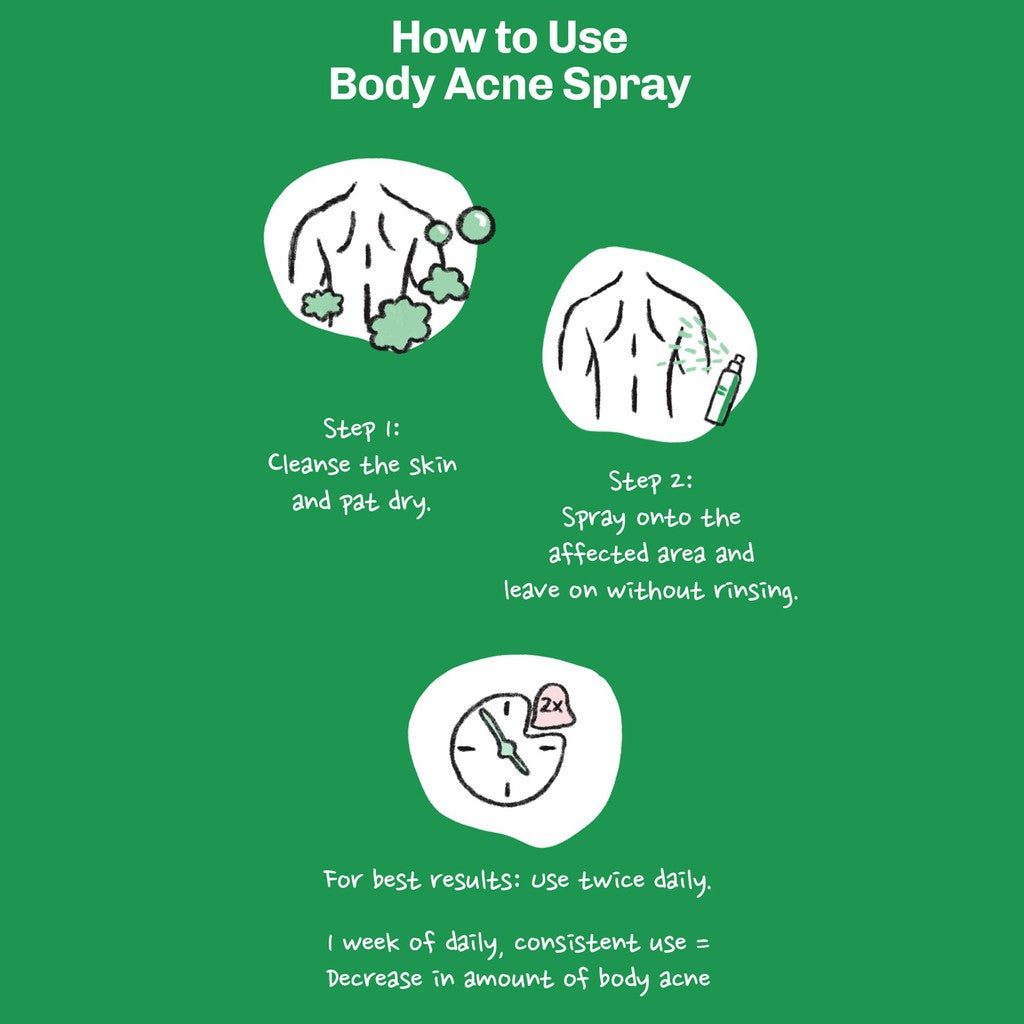 How to Use
Body Acne Spray

Step 1:
Cleanse the skin and pat dry.

Step 2:
Spray onto the affected area and leave on without rinsing.

2x

For best results: Use twice daily.

1 week of daily, consistent use = Decrease in amount of body acne