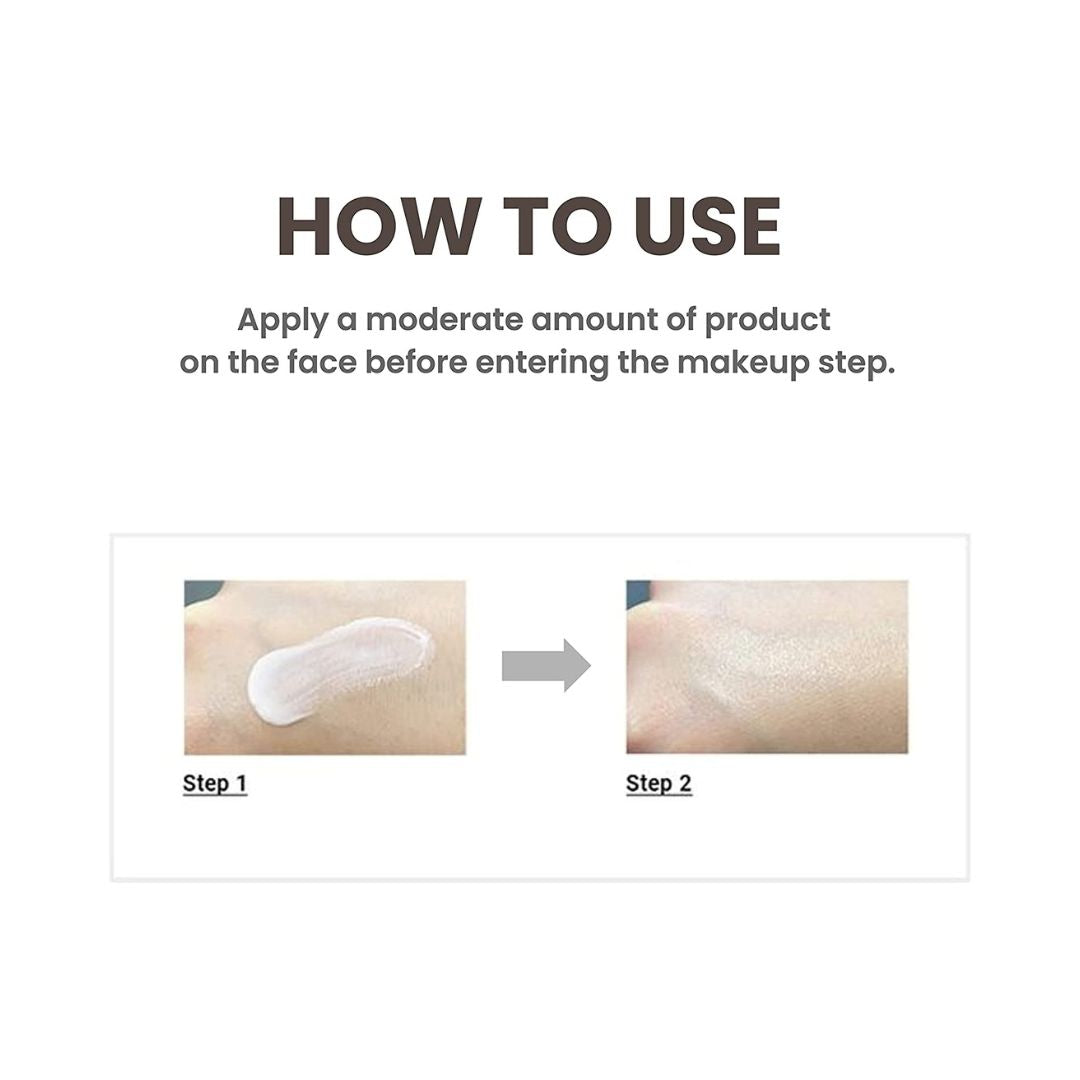 HOW TO USE

Apply a moderate amount of product on the face before entering the makeup step.

Step 1

Step 2